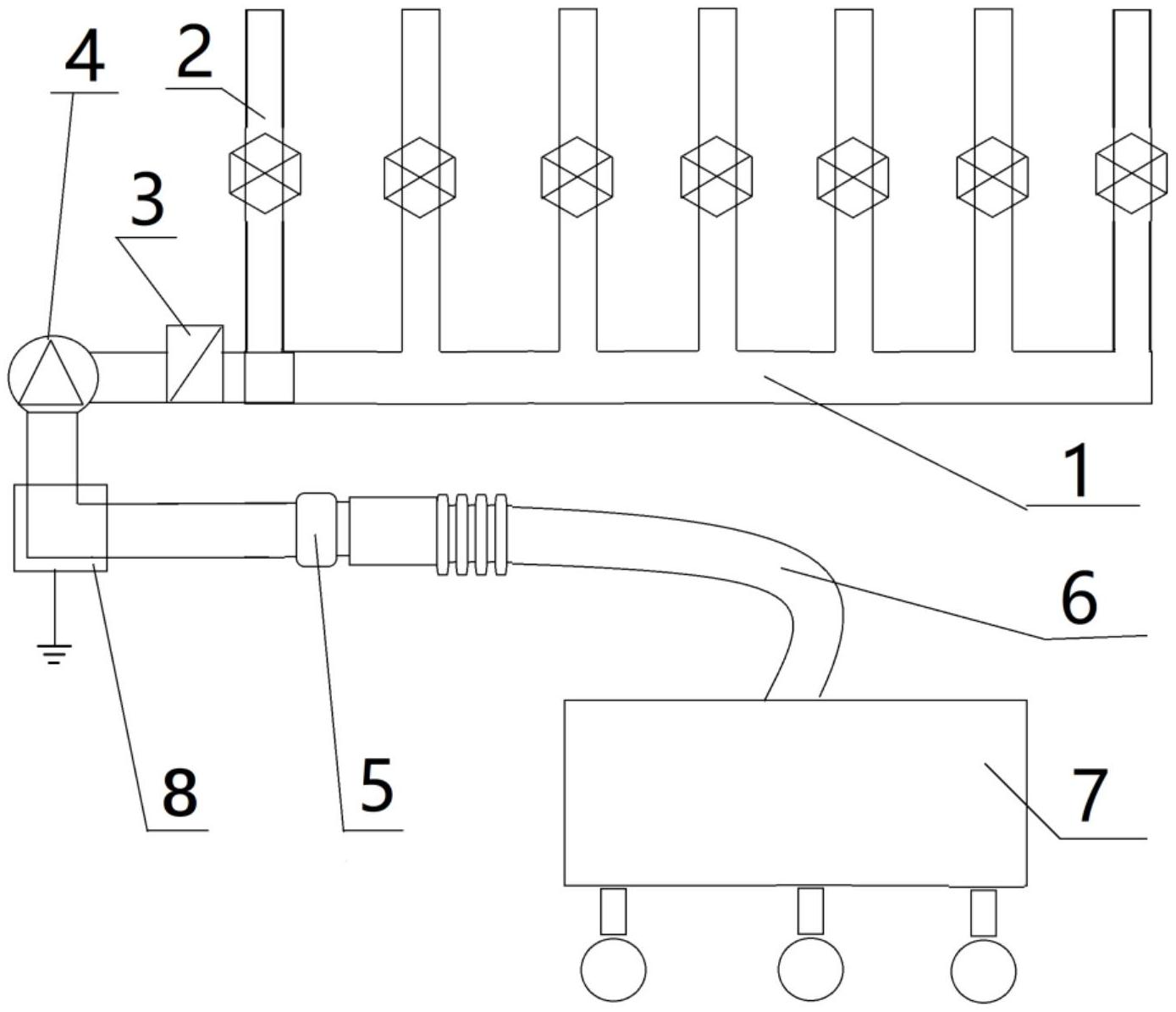 4
2
3
1
6
8
5
7